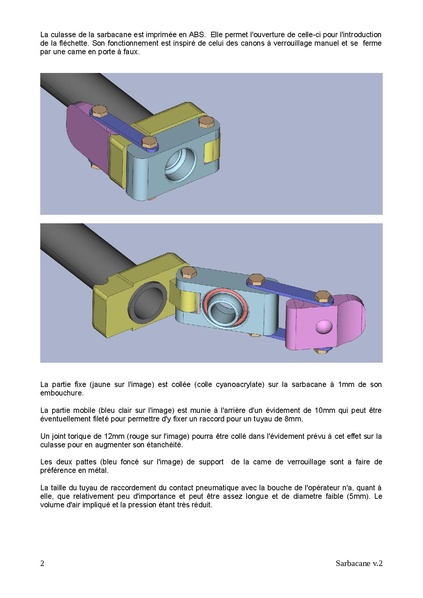 La culasse de la sarbacane est imprimée en ABS. Elle permet l'ouverture de celle-ci pour l'introduction de la fléchette. Son fonctionnement est inspiré de celui des canons à verrouillage manuel et se ferme par une came en porte à faux.

La partie fixe (jaune sur l'image) est collée (colle cyanoacrylate) sur la sarbacane à 1mm de son embouchure.

La partie mobile (bleu clair sur l'image) est munie à l'arrière d'un évidement de 10mm qui peut être éventuellement fileté pour permettre d'y fixer un raccord pour un tuyau de 8mm.

Un joint torique de 12mm (rouge sur l'image) pourra être collé dans l'évidement prévu à cet effet sur la culasse pour en augmenter son étanchéité.

Les deux pattes (bleu foncé sur l'image) de support de la came de verrouillage sont a faire de préférence en métal.

La taille du tuyau de raccordement du contact pneumatique avec la bouche de l'opérateur n'a, quant à elle, que relativement peu d'importance et peut être assez longue et de diametre faible (5mm). Le volume d'air impliqué et la pression étant très réduit.

2 Sarbacane v.2