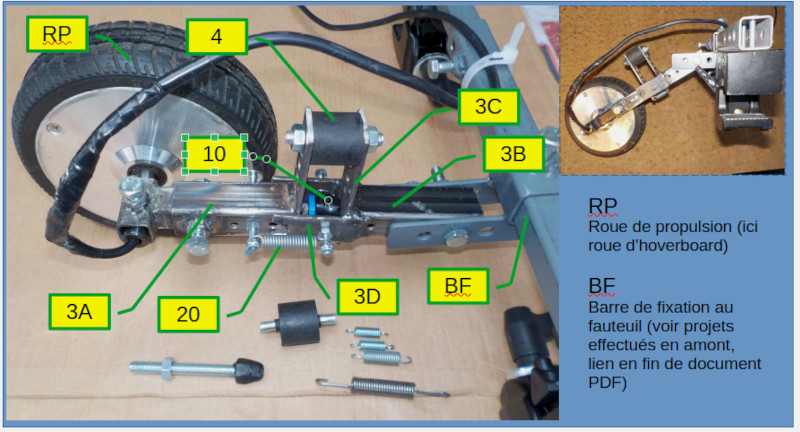 RP
4
3C
10
3B
3A
20
3D
BF

RP
Roue de propulsion (ici roue d'hoverboard)

BF
Barre de fixation au fauteuil (voir projets effectués en amont, lien en fin de document PDF)